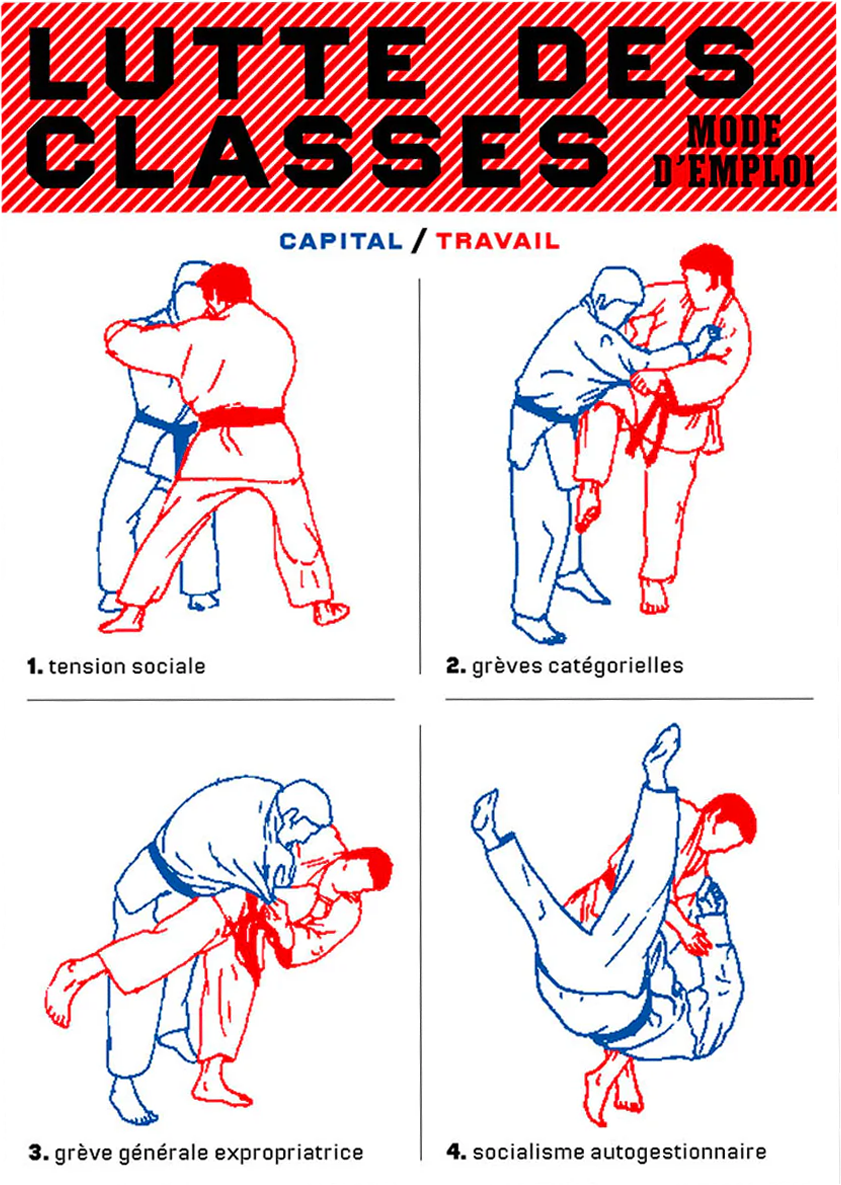 LUTTE DES CLASSES
MODE D'EMPLOI

CAPITAL / TRAVAIL

1. tension sociale

2. grèves catégorielles

3. grève générale expropriatrice

4. socialisme autogestionnaire